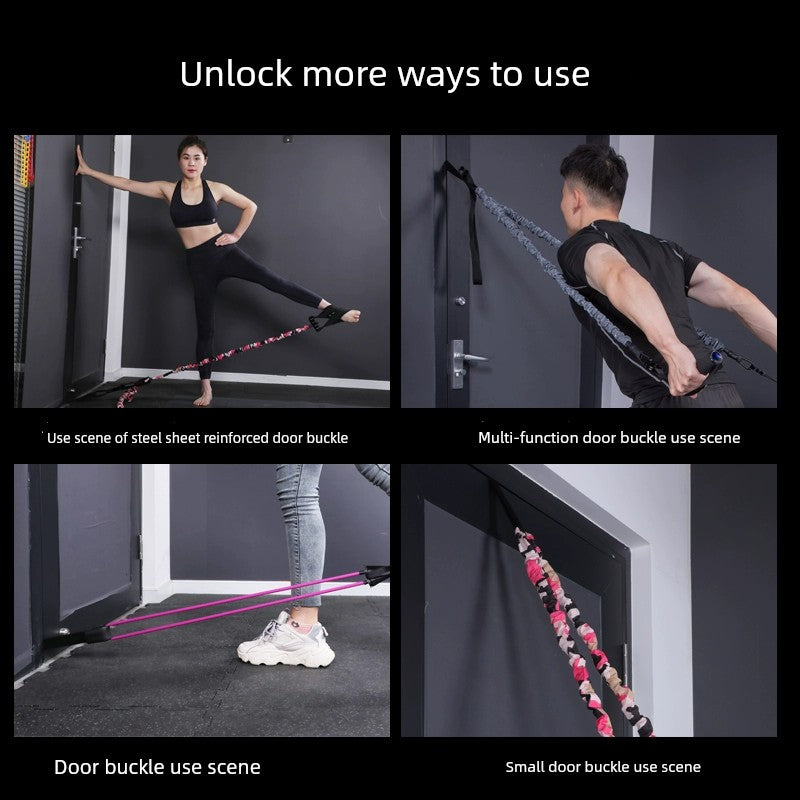 Unlock more ways to use

Use scene of steel sheet reinforced door buckle

Multi-function door buckle use scene

Door buckle use scene

Small door buckle use scene