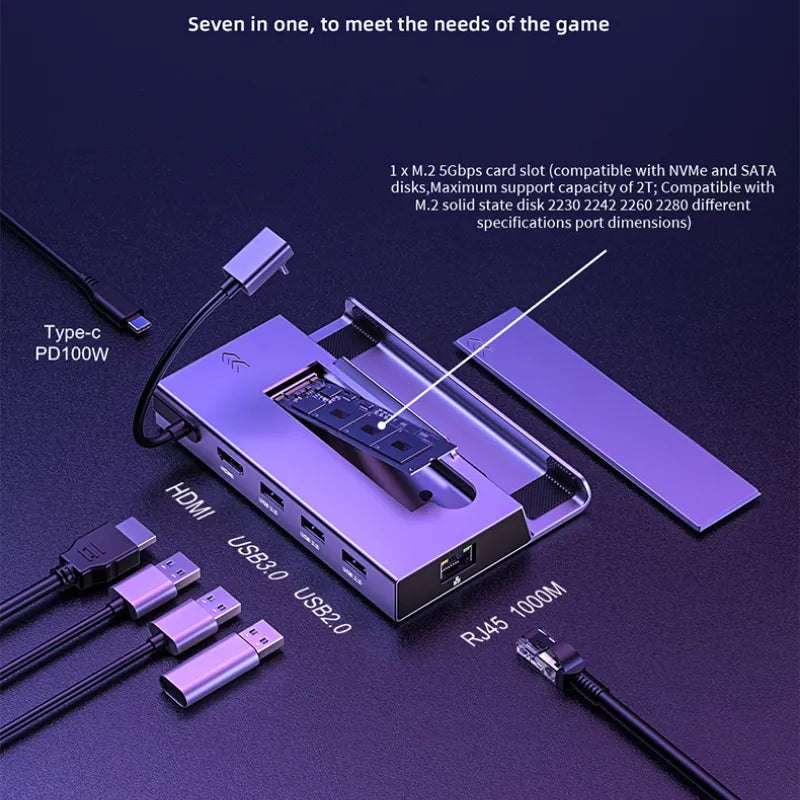 Seven in one, to meet the needs of the game

1 x M.2 5Gbps card slot (compatible with NVMe and SATA disks,Maximum support capacity of 2T; Compatible with M.2 solid state disk 2230 2242 2260 2280 different specifications port dimensions)

Type-c
PD100W

HDMI

USB3.0

USB2.0

RJ45 1000M