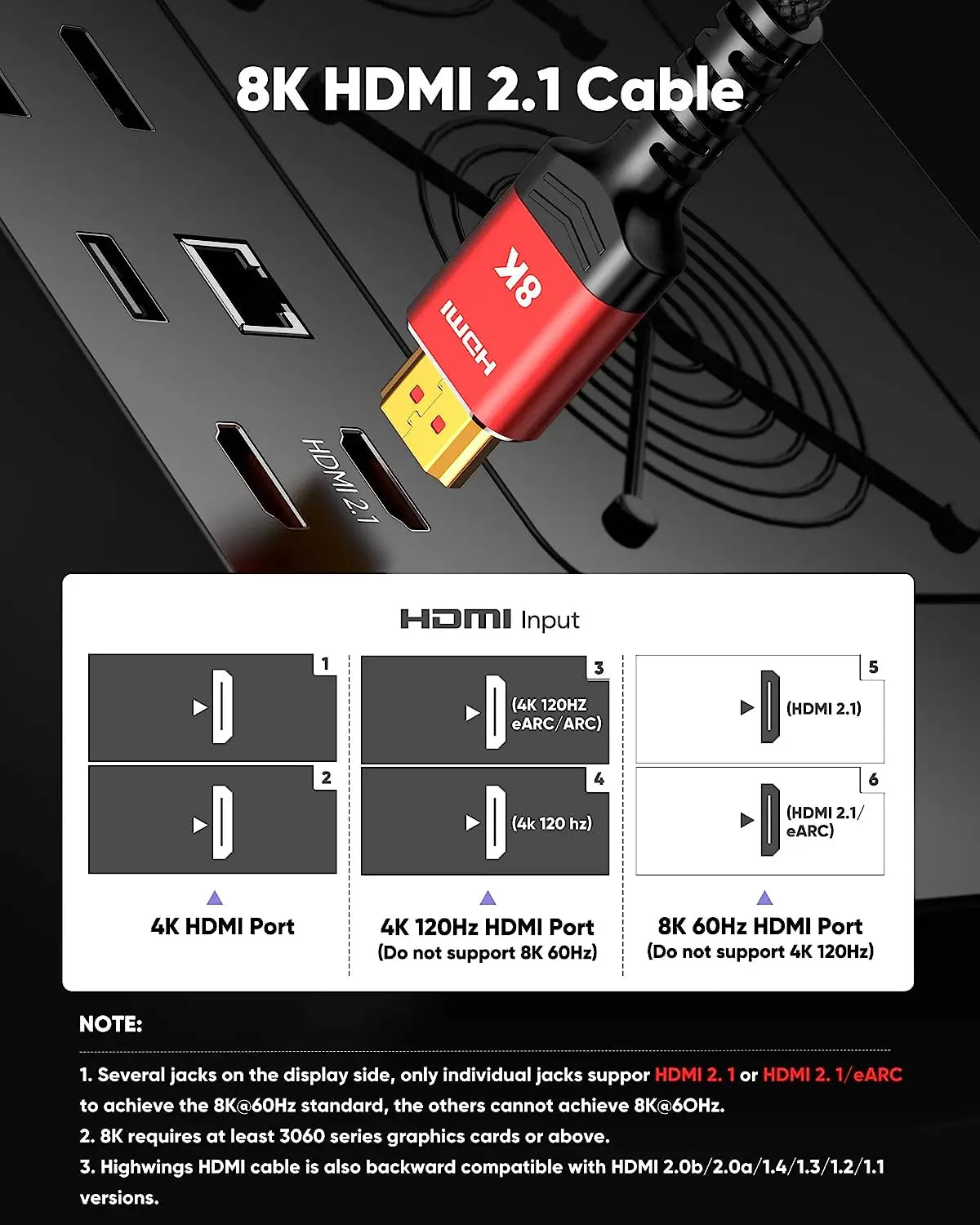 8K HDMI 2.1 Cable

8K
HDMI

HDMI 2.1

HDMI Input

1

2

4K HDMI Port

3
(4K 120HZ eARC/ARC)

4
(4k 120 hz)

4K 120Hz HDMI Port
(Do not support 8K 60Hz)

5
(HDMI 2.1)

6
(HDMI 2.1/ eARC)

8K 60Hz HDMI Port
(Do not support 4K 120Hz)

NOTE:

1. Several jacks on the display side, only individual jacks suppor HDMI 2. 1 or HDMI 2. 1/eARC to achieve the 8K@60Hz standard, the others cannot achieve 8K@6OHz.
2. 8K requires at least 3060 series graphics cards or above.
3. Highwings HDMI cable is also backward compatible with HDMI 2.0b/2.0a/1.4/1.3/1.2/1.1 versions.