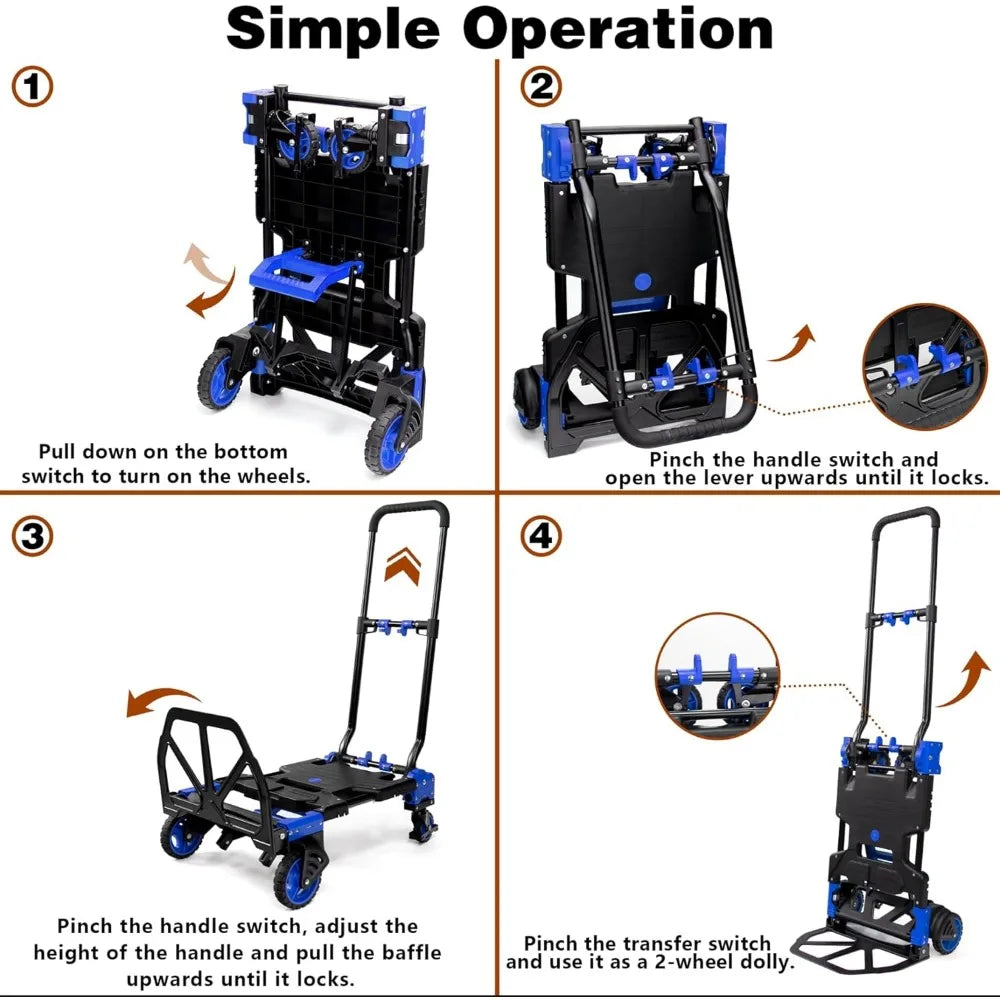 Simple Operation

1

Pull down on the bottom switch to turn on the wheels.

2

Pinch the handle switch and open the lever upwards until it locks.

3

Pinch the handle switch, adjust the height of the handle and pull the baffle upwards until it locks.

4

Pinch the transfer switch and use it as a 2-wheel dolly.