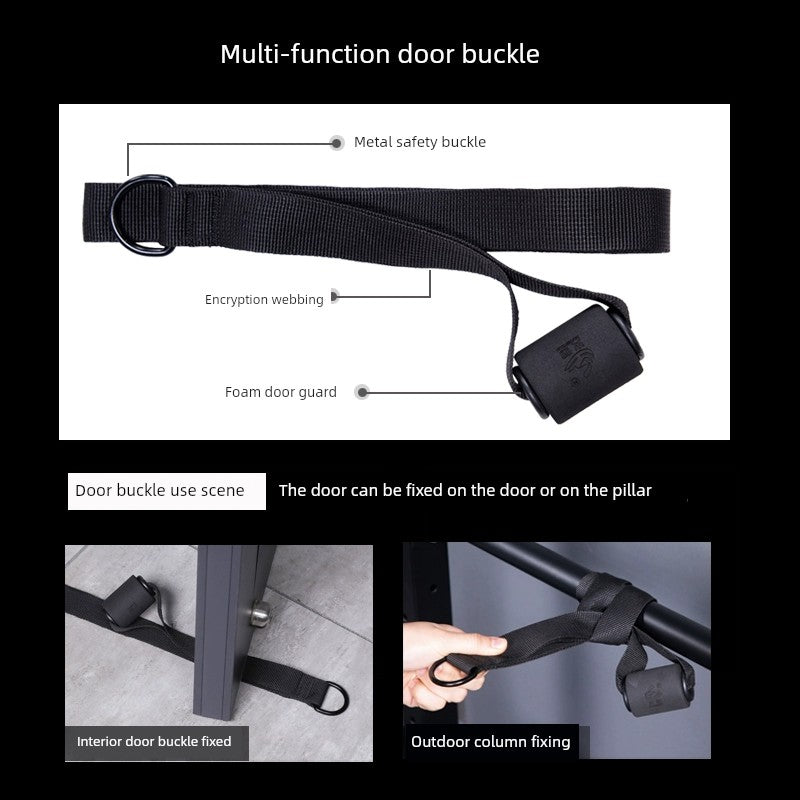 Multi-function door buckle

Metal safety buckle

Encryption webbing

Foam door guard

Door buckle use scene

The door can be fixed on the door or on the pillar

Interior door buckle fixed

Outdoor column fixing