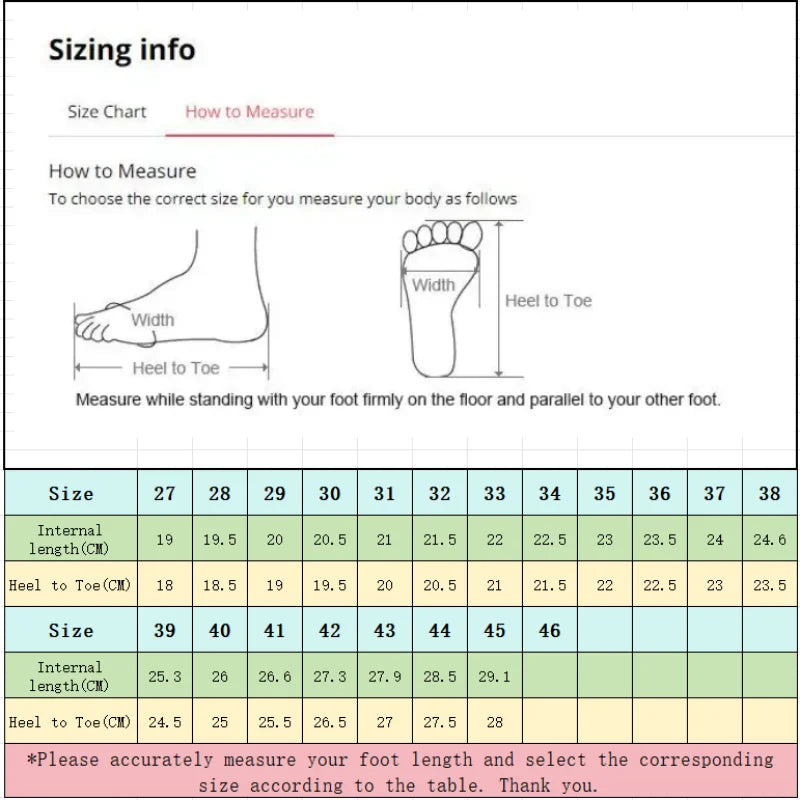 Sizing info

Size Chart How to Measure

How to Measure
To choose the correct size for you measure your body as follows

Width
Heel to Toe
Width
Heel to Toe

Measure while standing with your foot firmly on the floor and parallel to your other foot.

| Size | 27 | 28 | 29 | 30 | 31 | 32 | 33 | 34 | 35 | 36 | 37 | 38 |
|---|---|---|---|---|---|---|---|---|---|---|---|---|
| Internal length(CM) | 19 | 19.5 | 20 | 20.5 | 21 | 21.5 | 22 | 22.5 | 23 | 23.5 | 24 | 24.6 |
| Heel to Toe(CM) | 18 | 18.5 | 19 | 19.5 | 20 | 20.5 | 21 | 21.5 | 22 | 22.5 | 23 | 23.5 |
| Size | 39 | 40 | 41 | 42 | 43 | 44 | 45 | 46 | | | | |
| Internal length(CM) | 25.3 | 26 | 26.6 | 27.3 | 27.9 | 28.5 | 29.1 | | | | | |
| Heel to Toe(CM) | 24.5 | 25 | 25.5 | 26.5 | 27 | 27.5 | 28 | | | | | |

*Please accurately measure your foot length and select the corresponding size according to the table. Thank you.