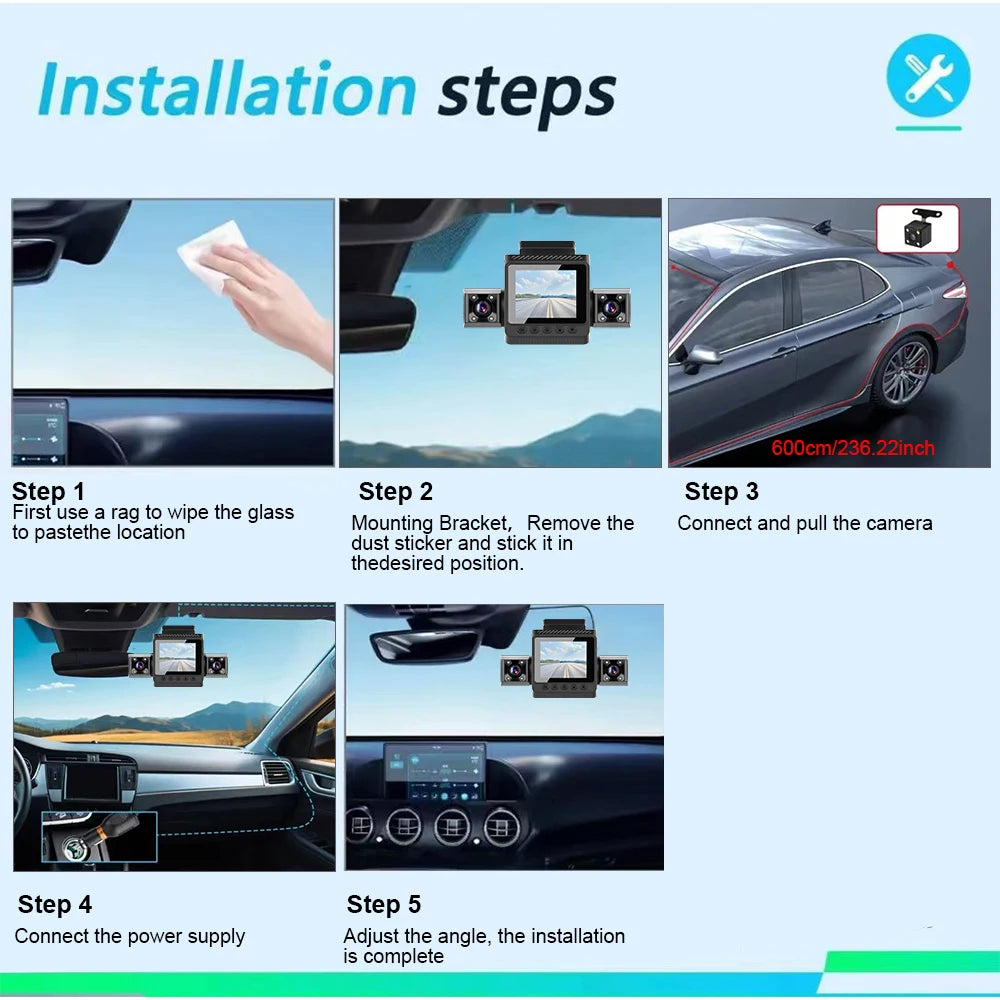 Installation steps

600cm/236.22inch

Step 1
First use a rag to wipe the glass to pastethe location

Step 2
Mounting Bracket, Remove the dust sticker and stick it in thedesired position.

Step 3
Connect and pull the camera

Step 4
Connect the power supply

Step 5
Adjust the angle, the installation is complete