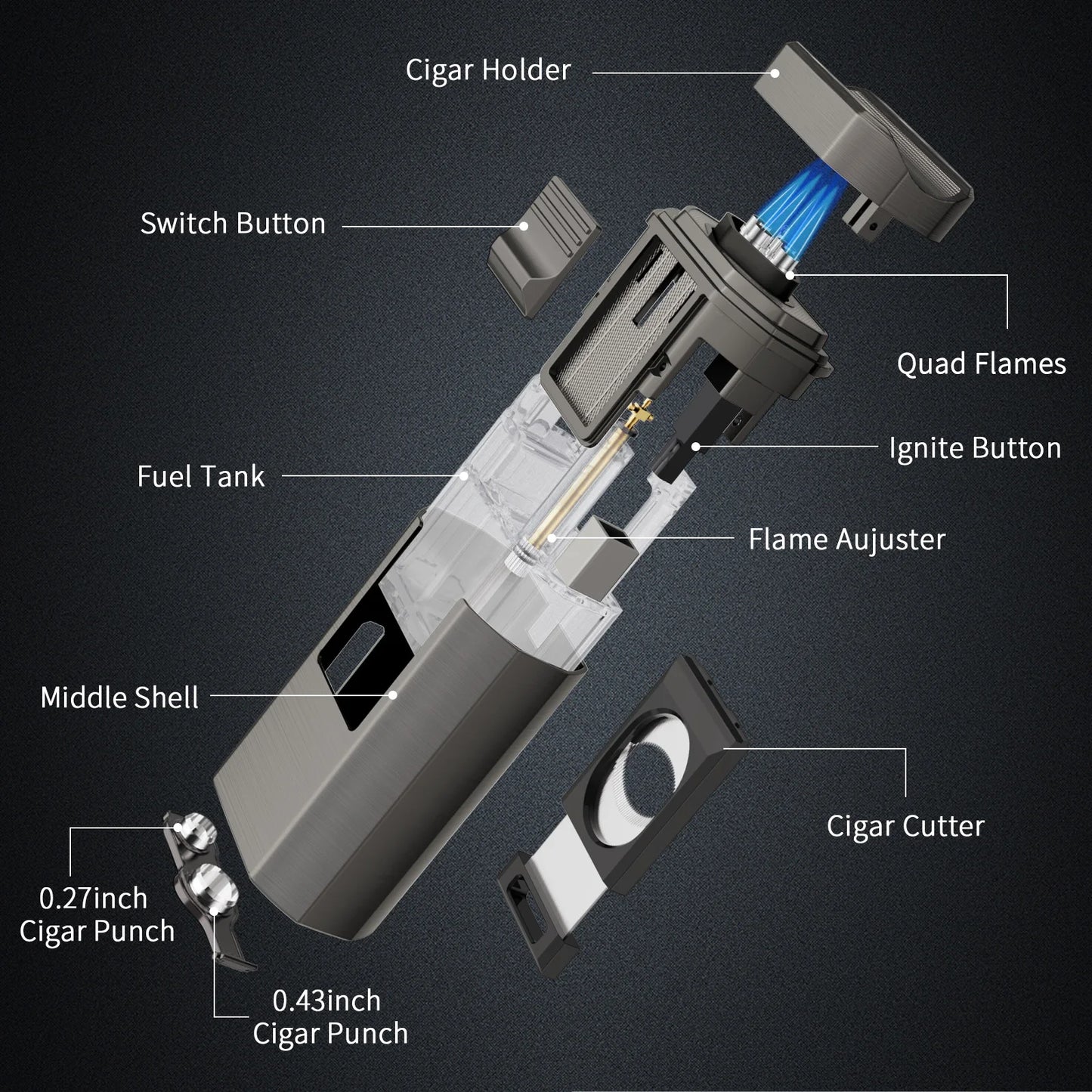 Cigar Holder

Switch Button

Quad Flames

Ignite Button

Fuel Tank

Flame Aujuster

Middle Shell

Cigar Cutter

0.27inch
Cigar Punch

0.43inch
Cigar Punch