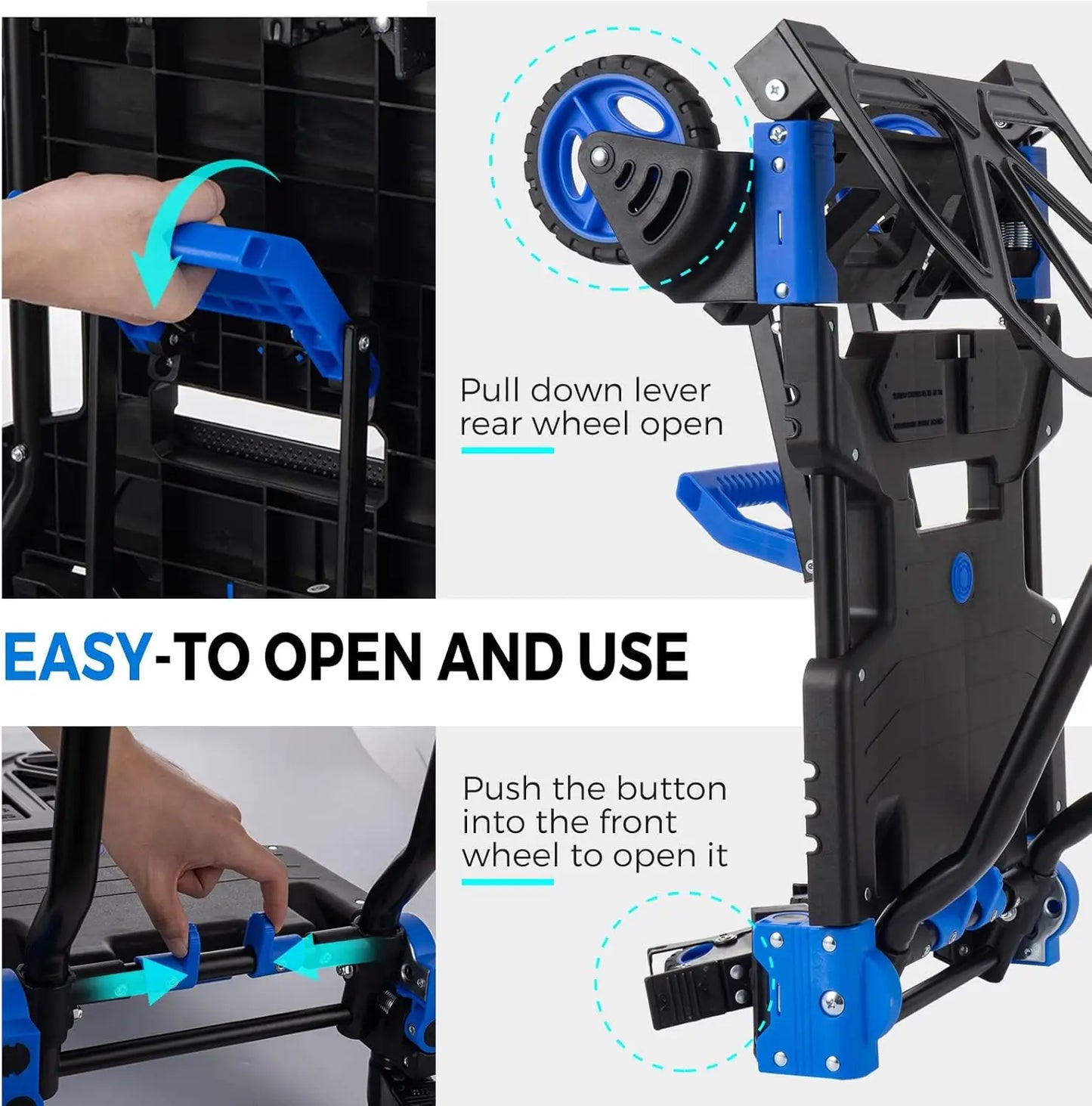 Pull down lever rear wheel open

EASY-TO OPEN AND USE

Push the button into the front wheel to open it