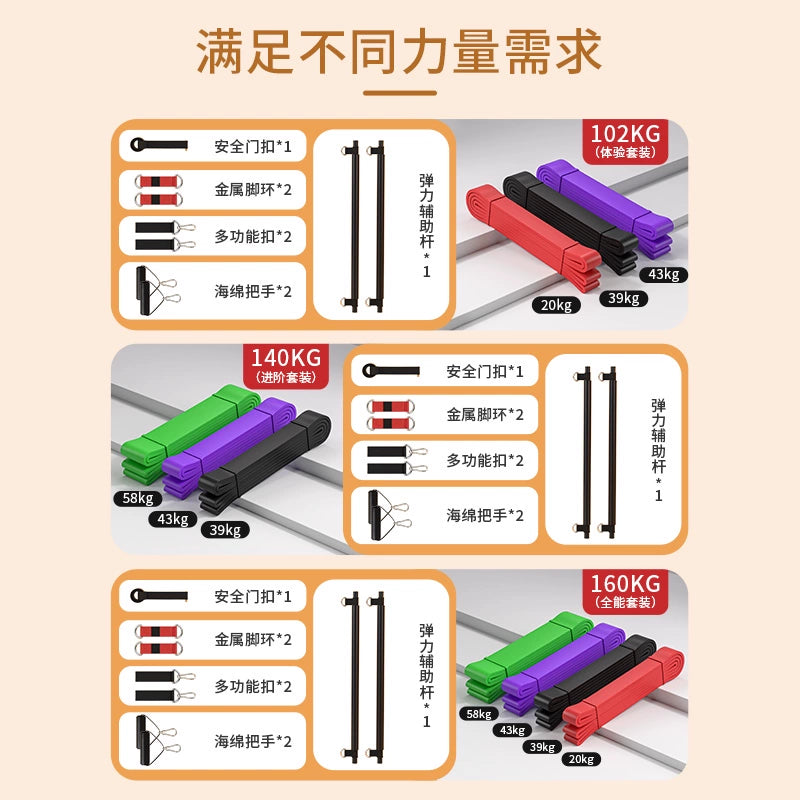 满足不同力量需求

安全门扣*1
金属脚环*2
多功能扣*2
海绵把手*2
弹力辅助杆*1

102KG
(体验套装)
20kg
39kg
43kg

140KG
(进阶套装)
58kg
43kg
39kg

安全门扣*1
金属脚环*2
多功能扣*2
海绵把手*2
弹力辅助杆*1

安全门扣*1
金属脚环*2
多功能扣*2
海绵把手*2
弹力辅助杆*1

160KG
(全能套装)
58kg
43kg
39kg
20kg