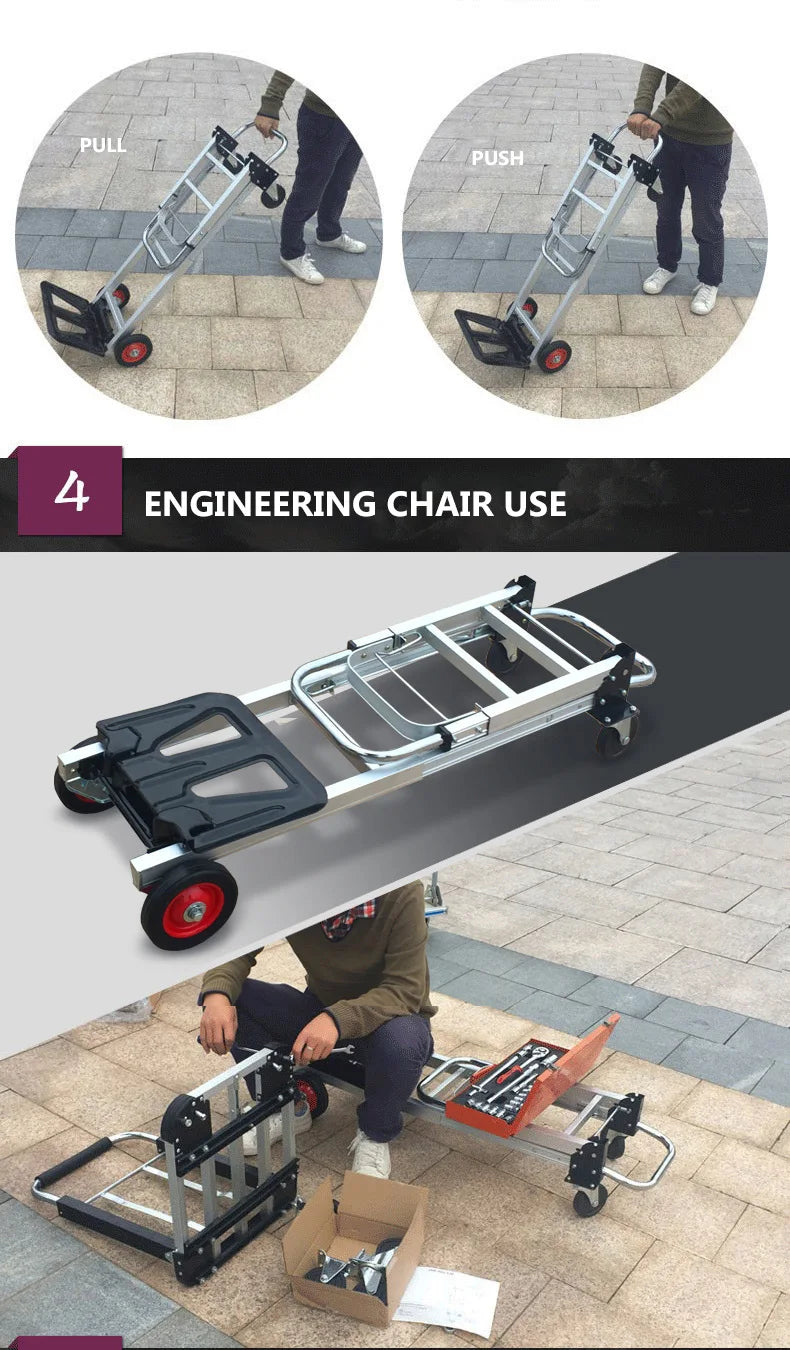 PULL

PUSH

4

ENGINEERING CHAIR USE