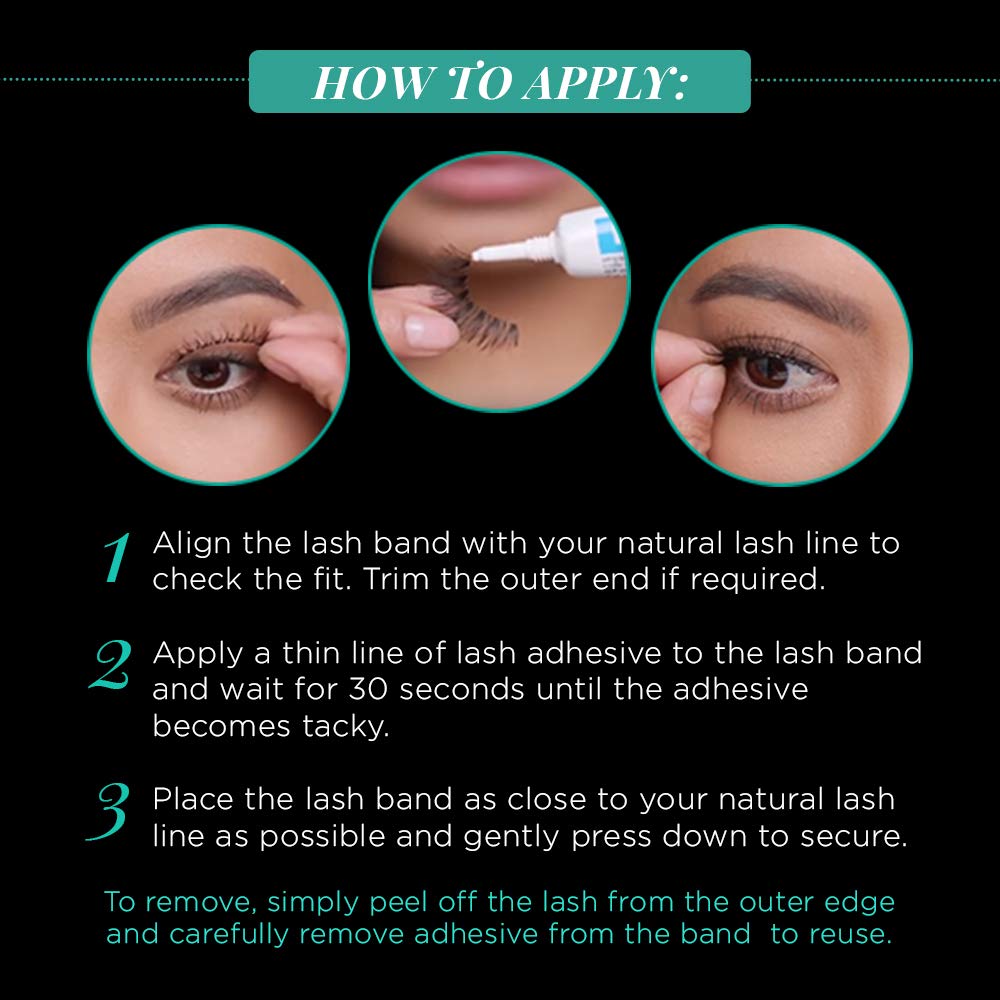 HOW TO APPLY:

1 Align the lash band with your natural lash line to check the fit. Trim the outer end if required.

2 Apply a thin line of lash adhesive to the lash band and wait for 30 seconds until the adhesive becomes tacky.

3 Place the lash band as close to your natural lash line as possible and gently press down to secure.

To remove, simply peel off the lash from the outer edge and carefully remove adhesive from the band to reuse.