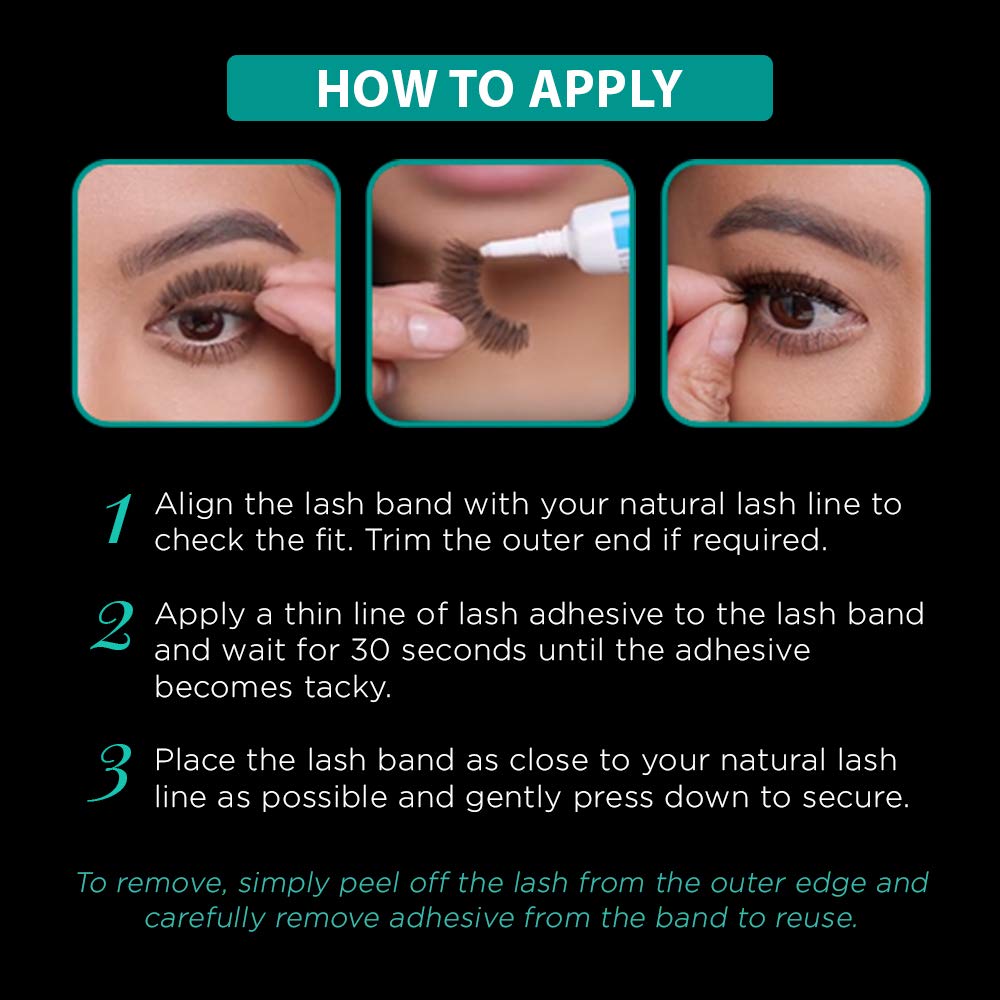 HOW TO APPLY

1 Align the lash band with your natural lash line to check the fit. Trim the outer end if required.

2 Apply a thin line of lash adhesive to the lash band and wait for 30 seconds until the adhesive becomes tacky.

3 Place the lash band as close to your natural lash line as possible and gently press down to secure.

To remove, simply peel off the lash from the outer edge and carefully remove adhesive from the band to reuse.